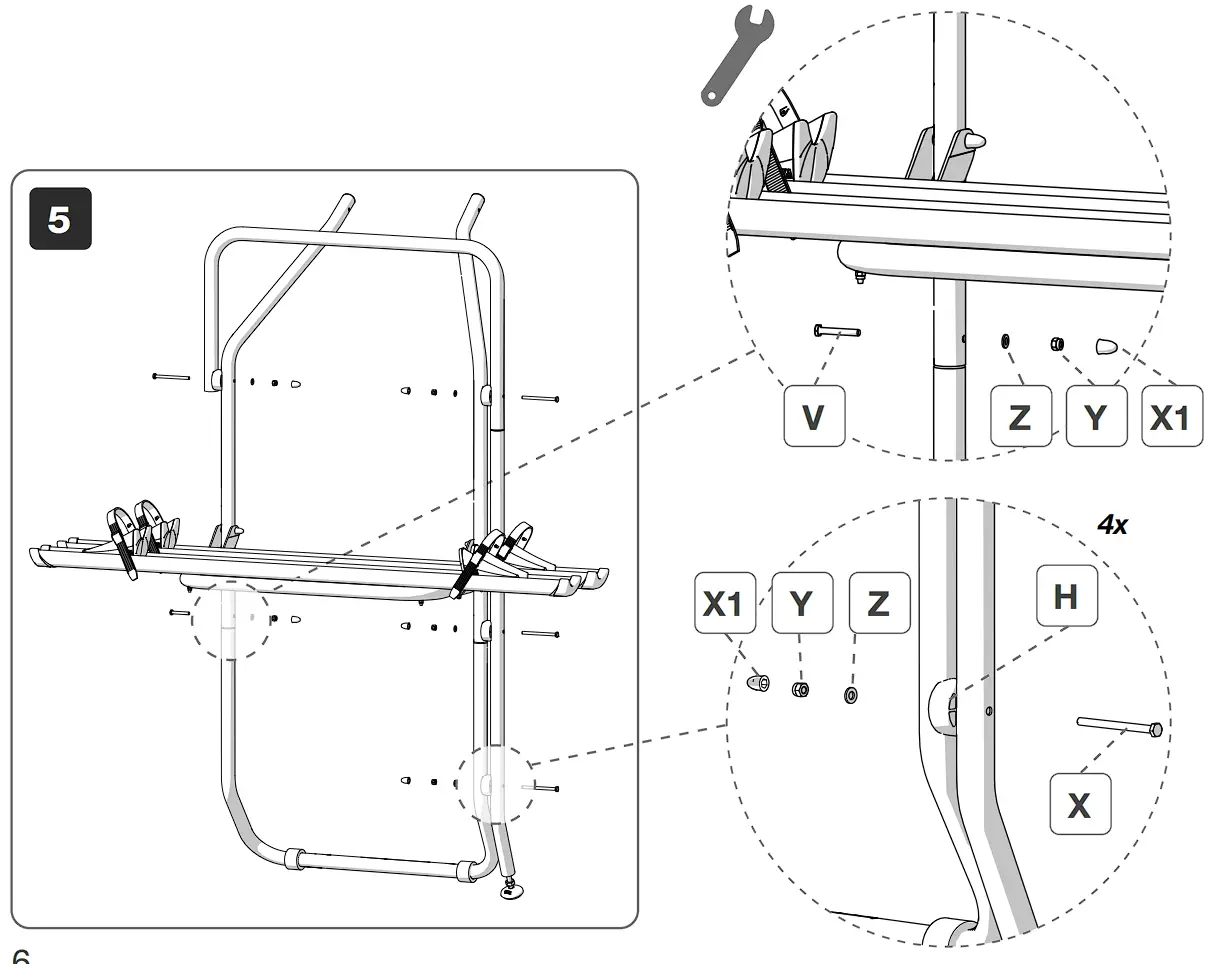 5

V

Z

Y

X1

4x

X1

Y

Z

H

X

6