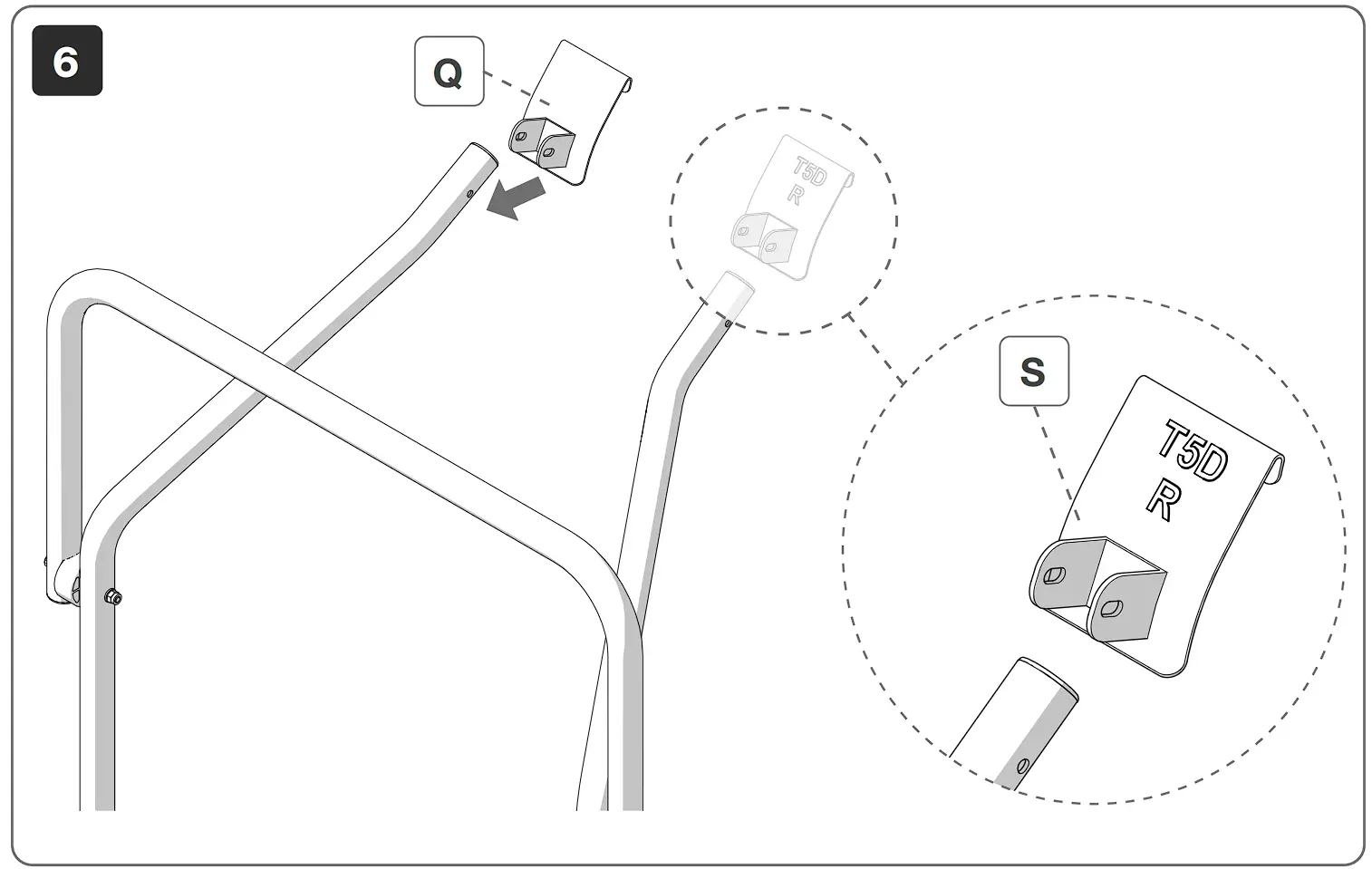 6

Q

T5D
R

S

T5D
R