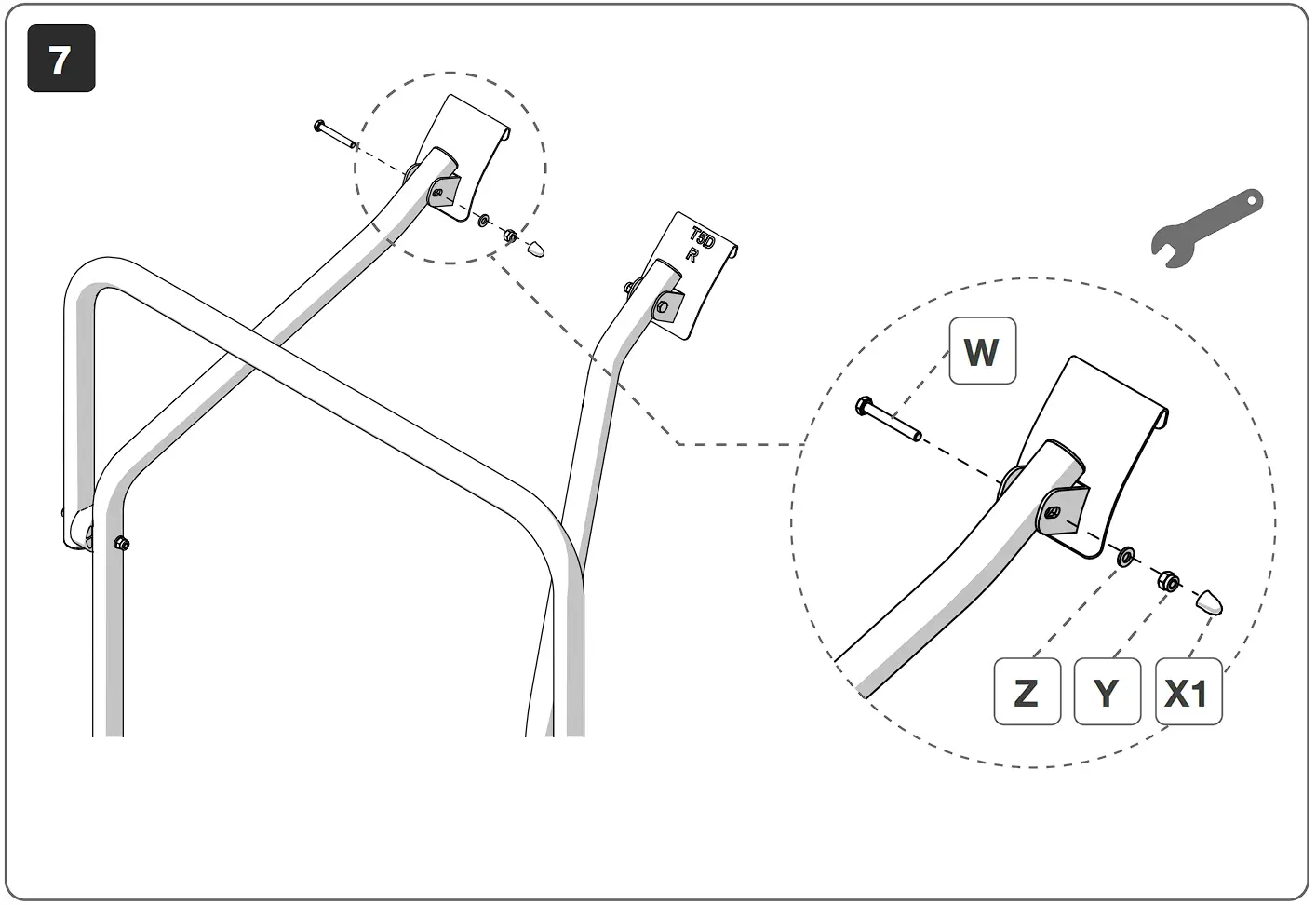 7

T5D
R

W

Z

Y

X1