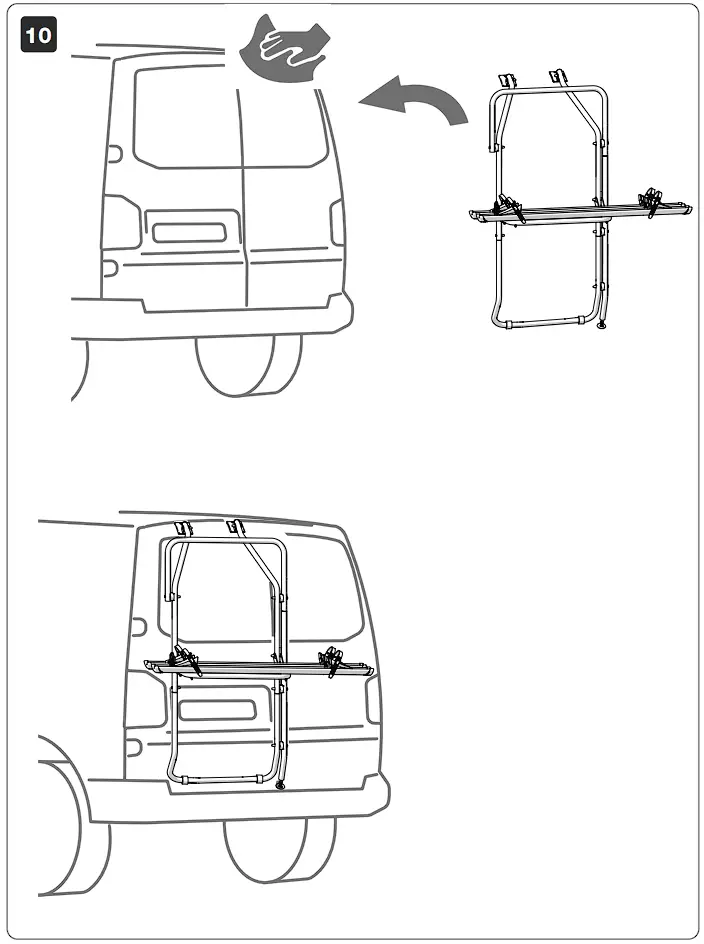 10