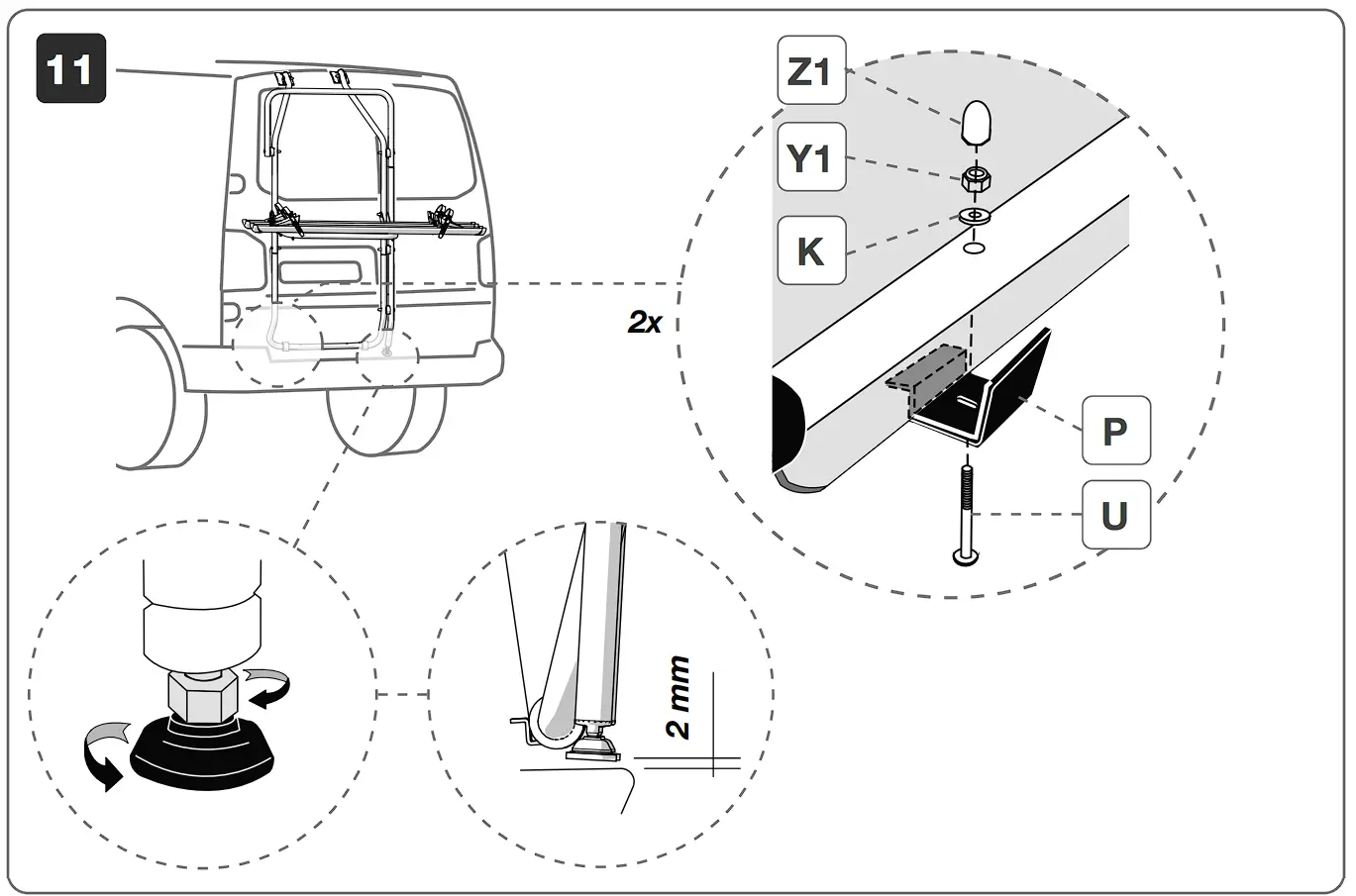 11

Z1

Y1

K

2x

P

U

2 mm