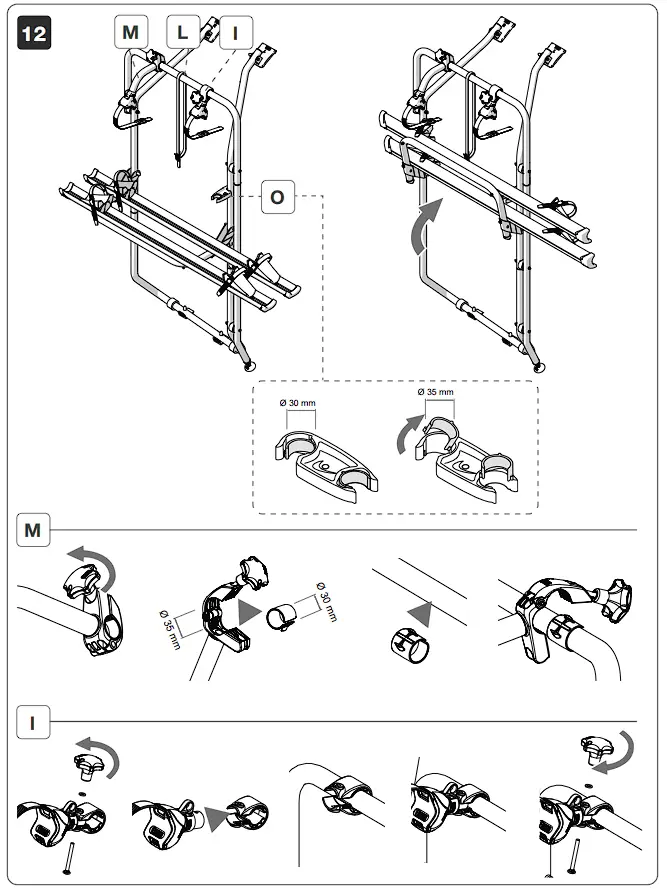 12

M L I

O

Ø 30 mm

Ø 35 mm

M

Ø 35 mm

Ø 30 mm

I