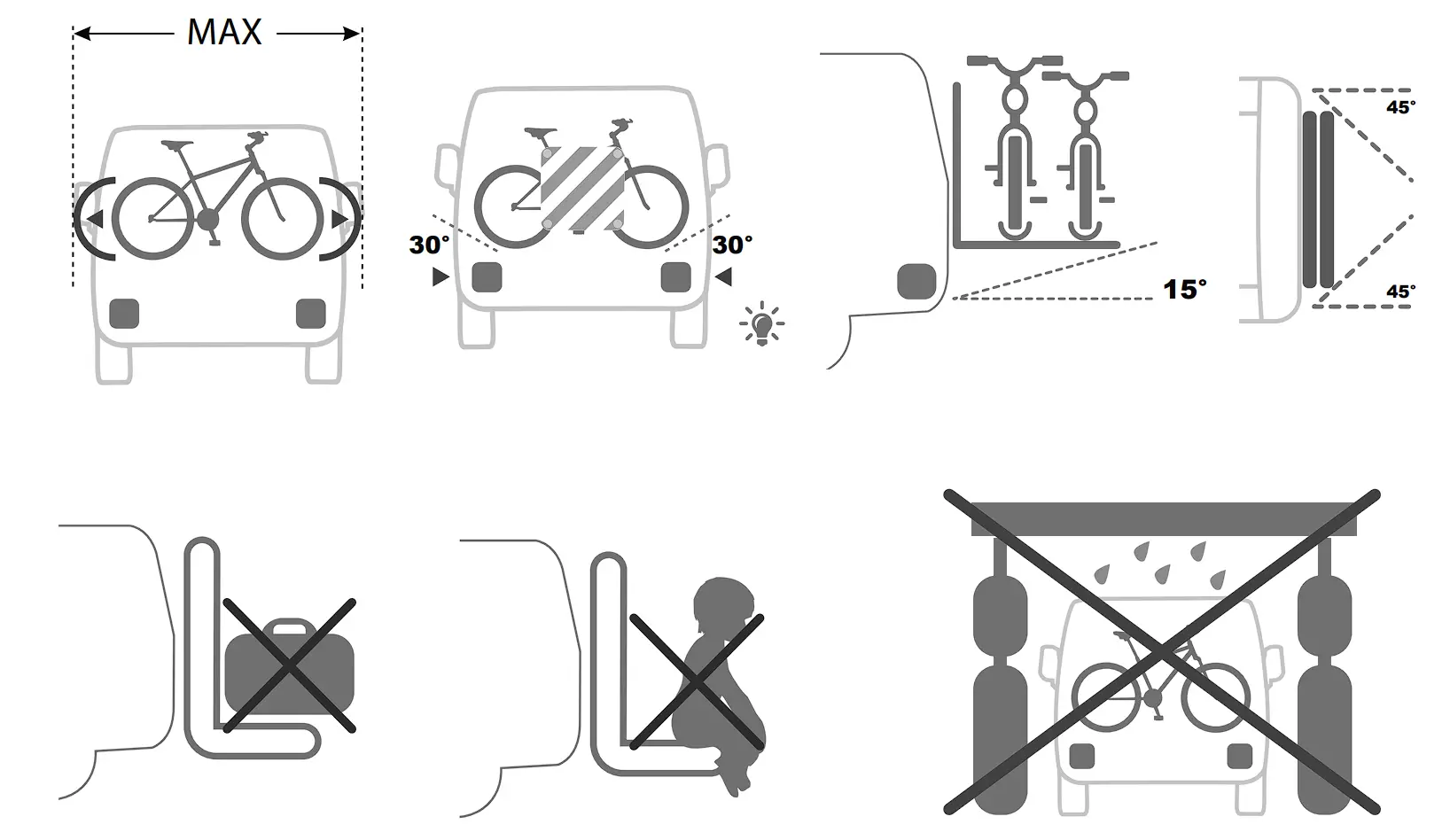 MAX

30°
30°

15°

45°
45°