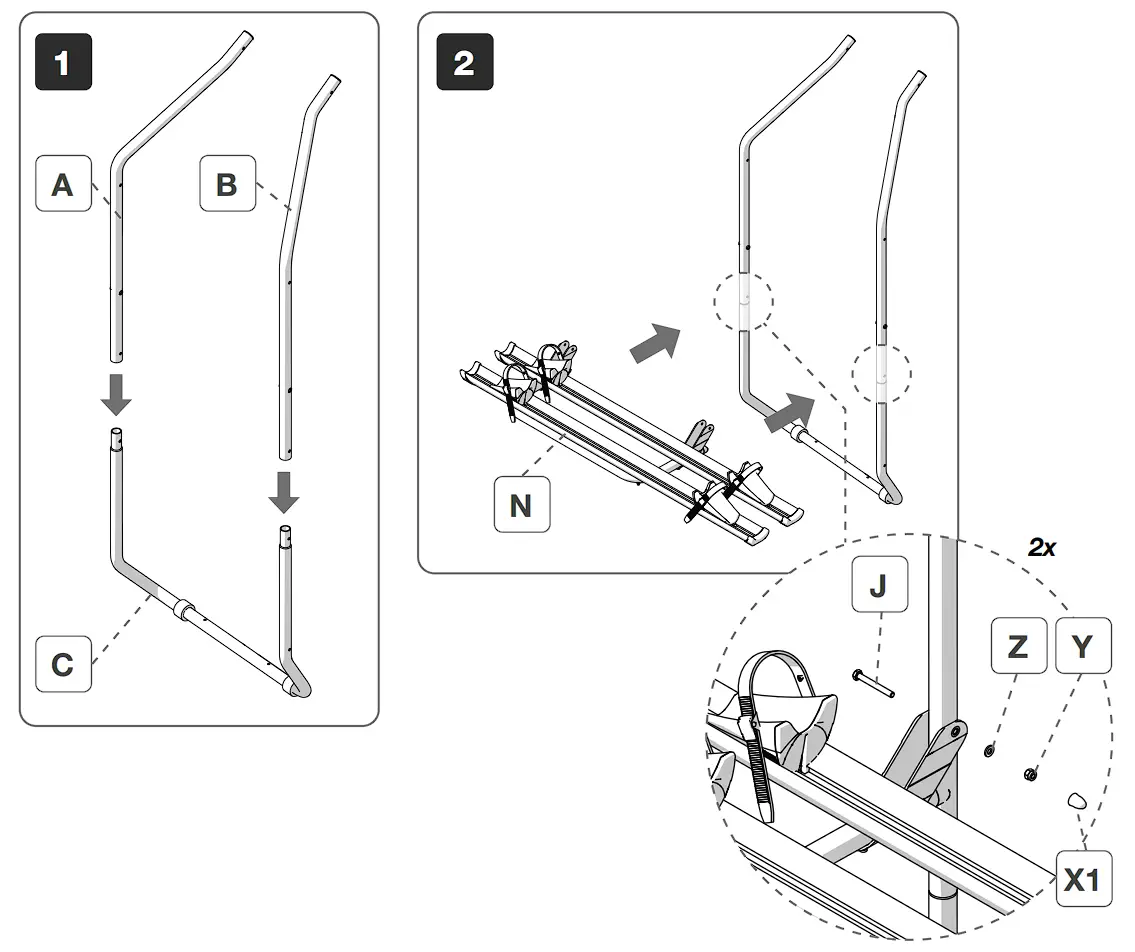 1

A

B

C

2

N

2x

J

Z

Y

X1