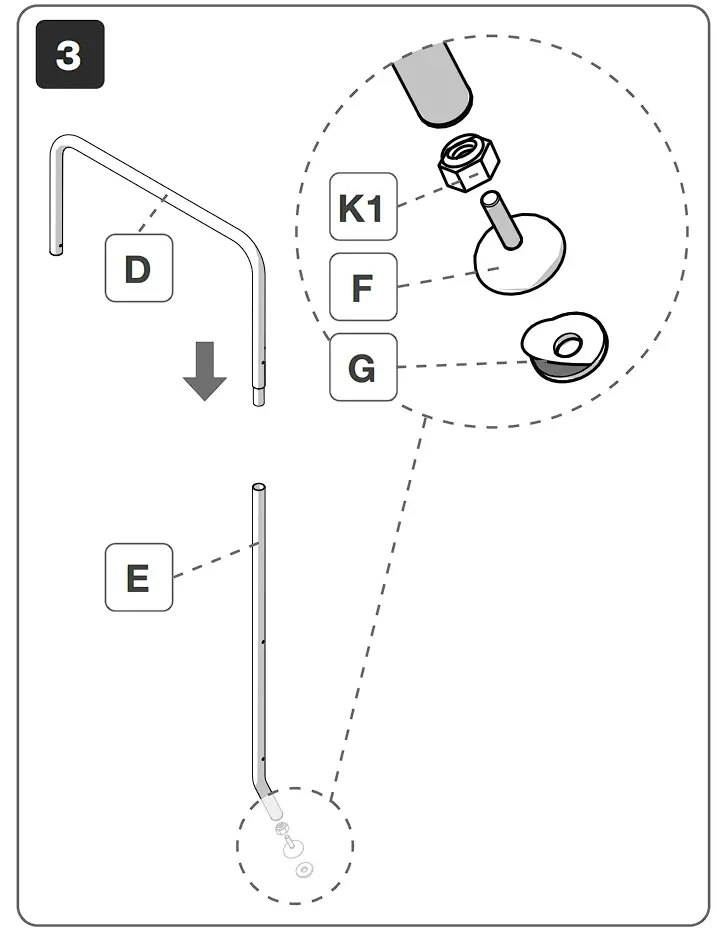 3

D

K1

F

G

E