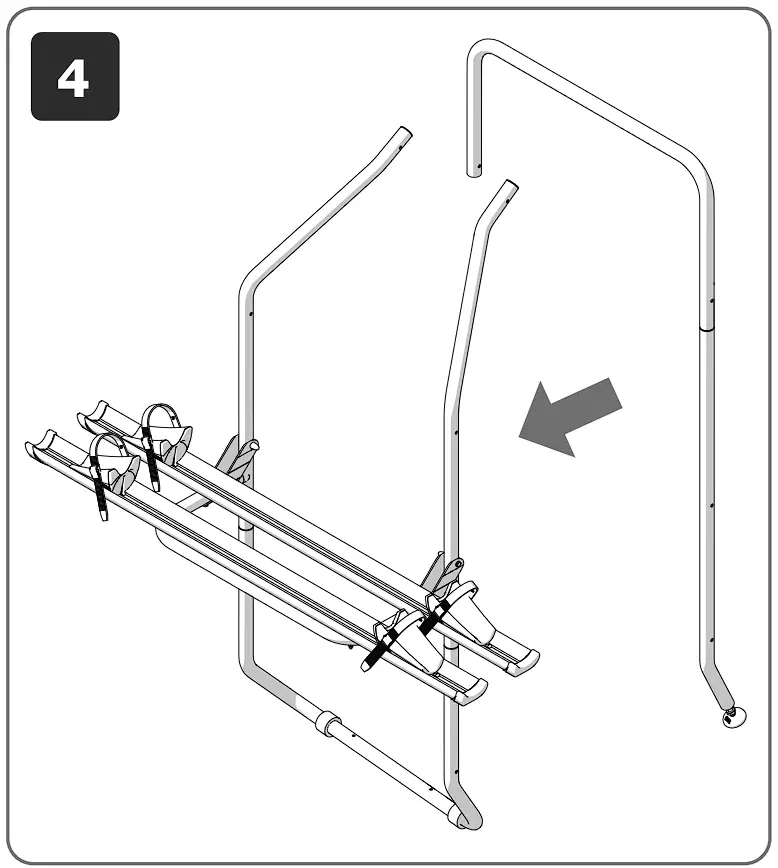 4