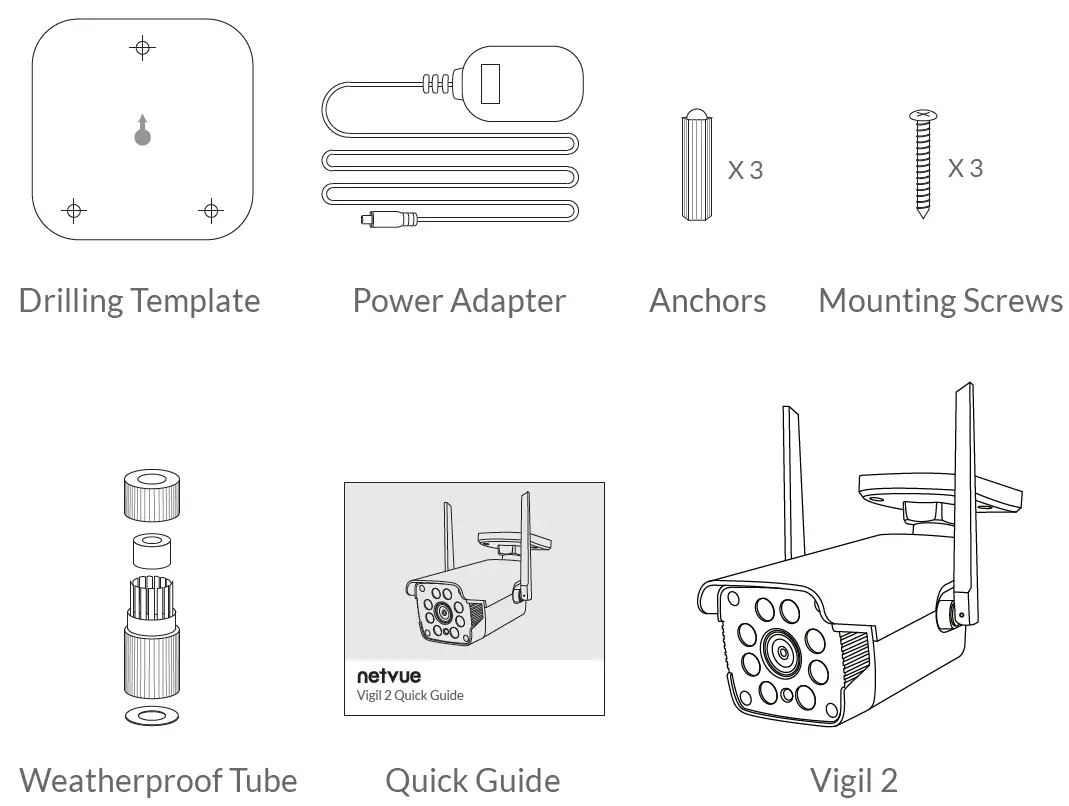 X 3

X 3

Drilling Template

Power Adapter

Anchors

Mounting Screws

netvue
Vigil 2 Quick Guide

Weatherproof Tube

Quick Guide

Vigil 2