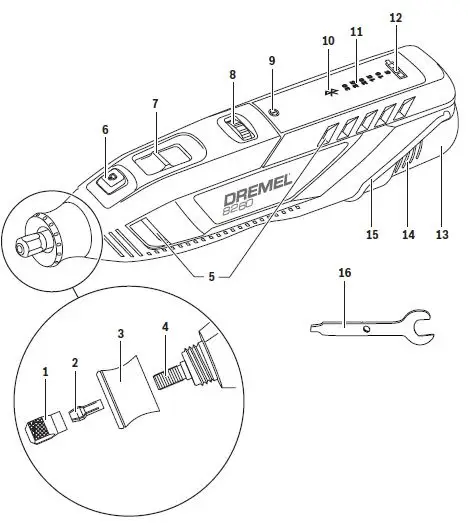 12
11
10
9
8
7
6
DREMEL
8260
15
14
13
5
16
3
4
2
1