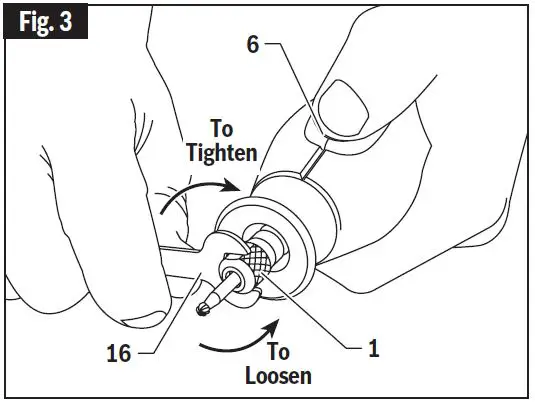 Fig. 3

6

To Tighten

16

To Loosen

1