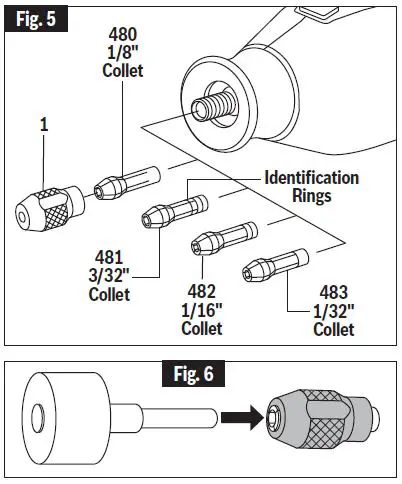 Fig. 5

480
1/8"
Collet

1

Identification
Rings

481
3/32"
Collet

482
1/16"
Collet

483
1/32"
Collet

Fig. 6