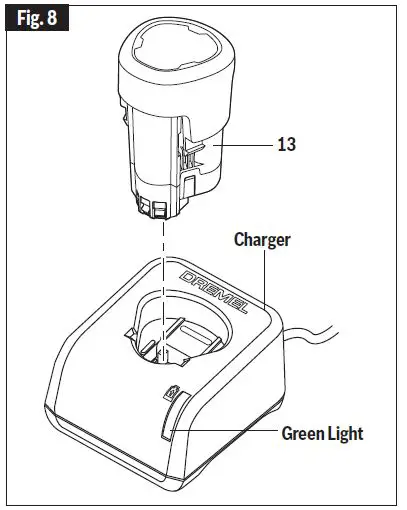 Fig. 8

13

Charger

DREMEL

Green Light