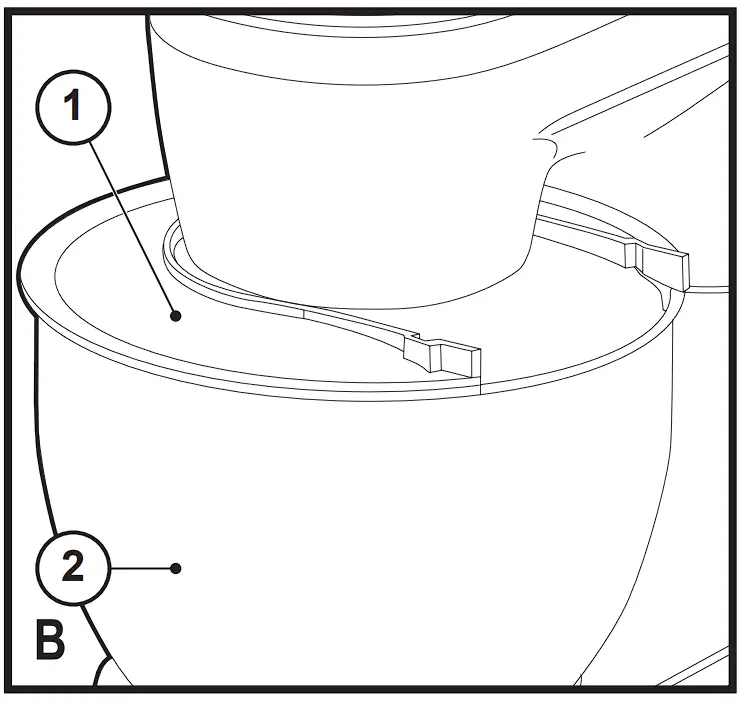 1
2
B