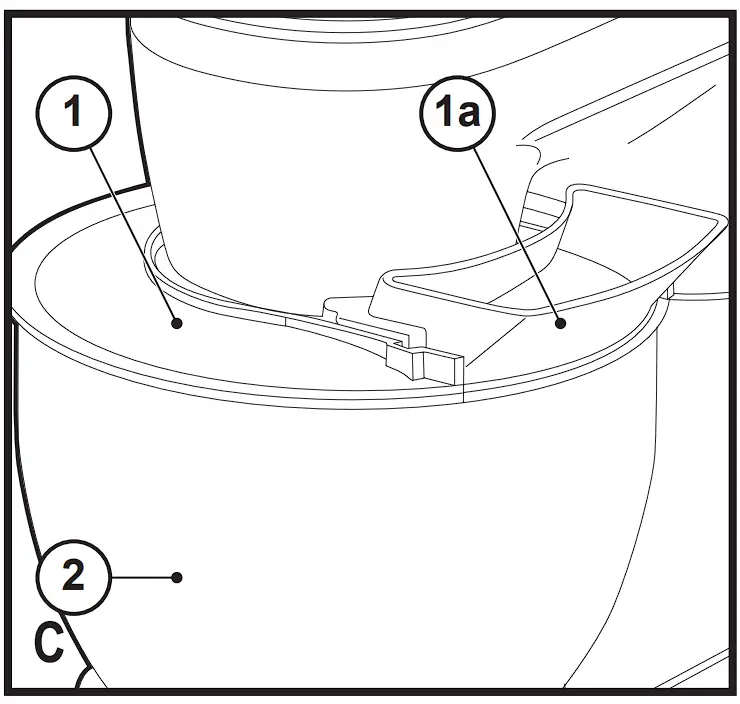 1
1a
2
C