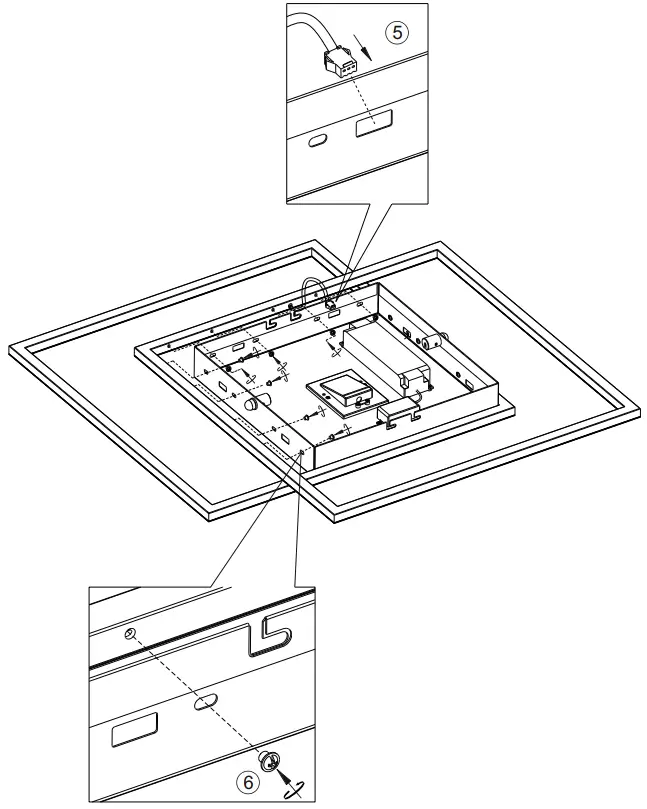 5

6