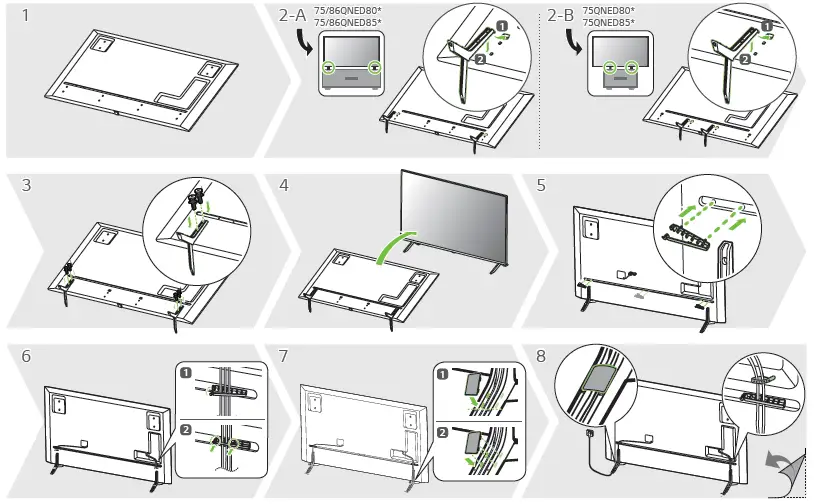 1

2-A
75/86QNED80*
75/86QNED85*

1
2

2-B
75QNED80*
75QNED85*

1
2

3

4

5

6

1
2

7

1
2

8