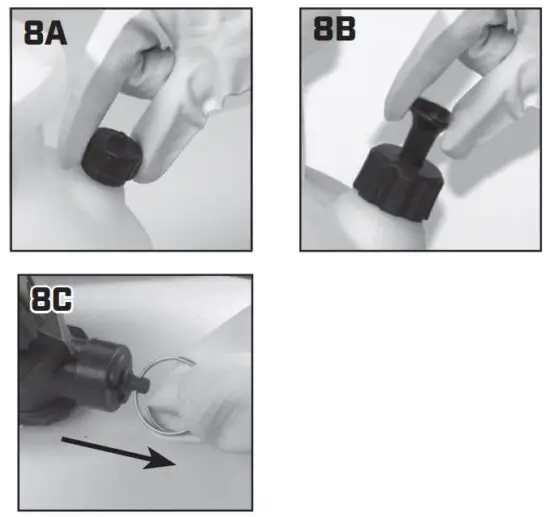 8A

8B

8C