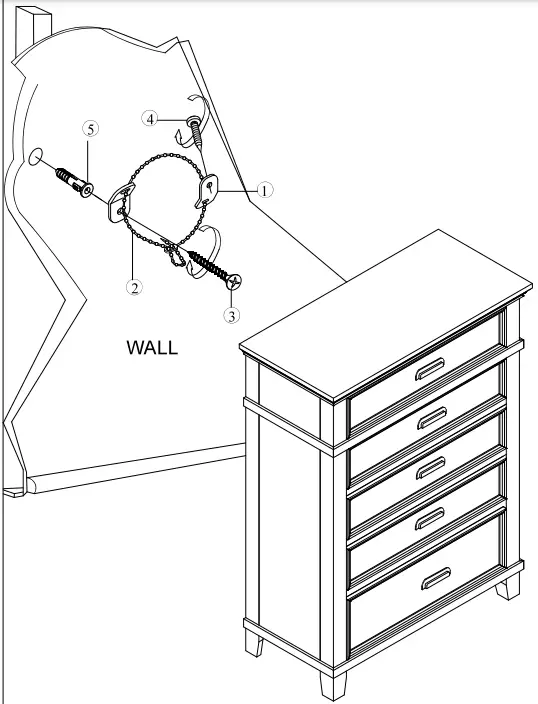 5
4
1
2
3
WALL