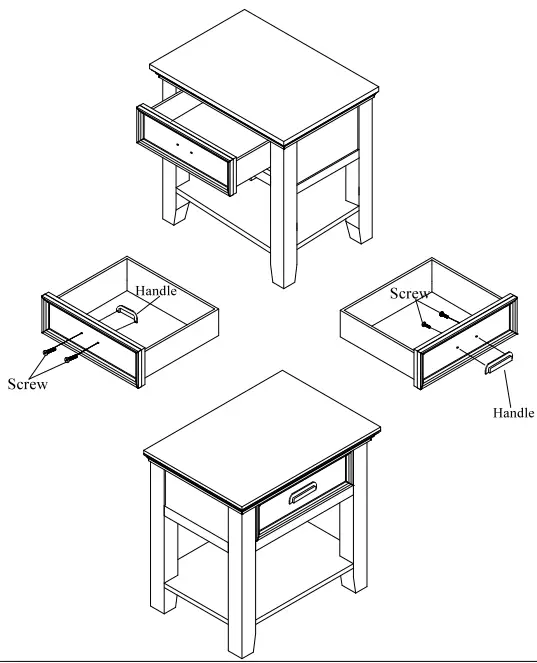 Handle

Screw

Screw

Handle