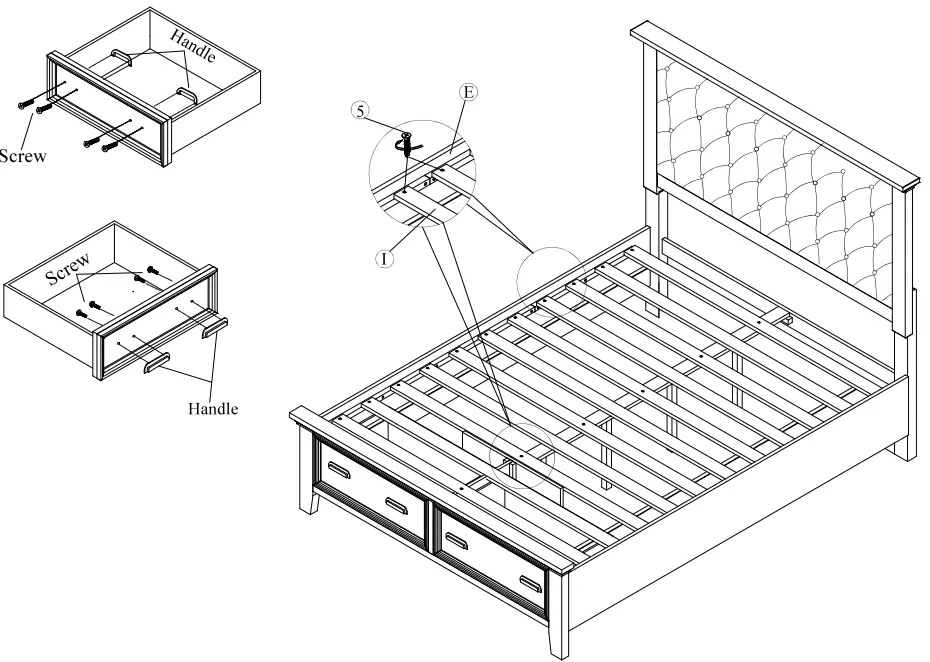 Handle

Screw

Screw

Handle

5

E

I