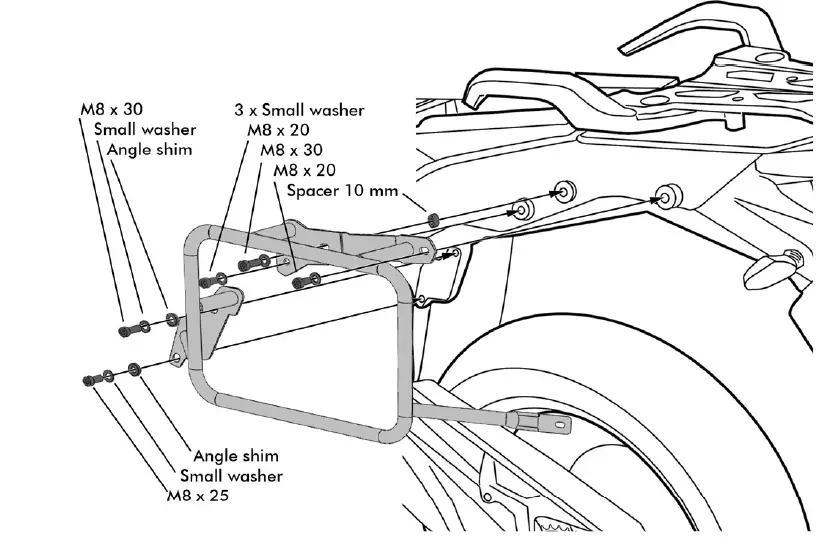 M8 x 30
Small washer
Angle shim

3 x Small washer
M8 x 20
M8 x 30
M8 x 20
Spacer 10 mm

Angle shim
Small washer
M8 x 25