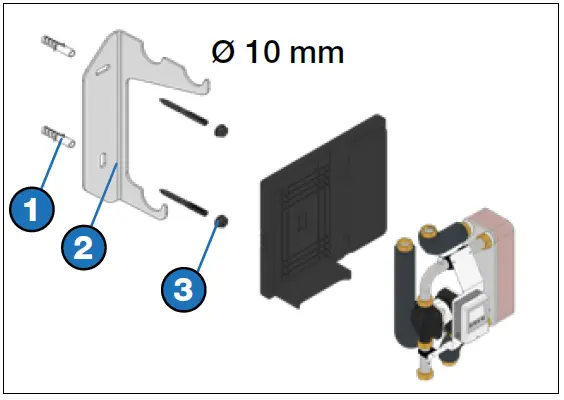 Ø 10 mm

1

2

3