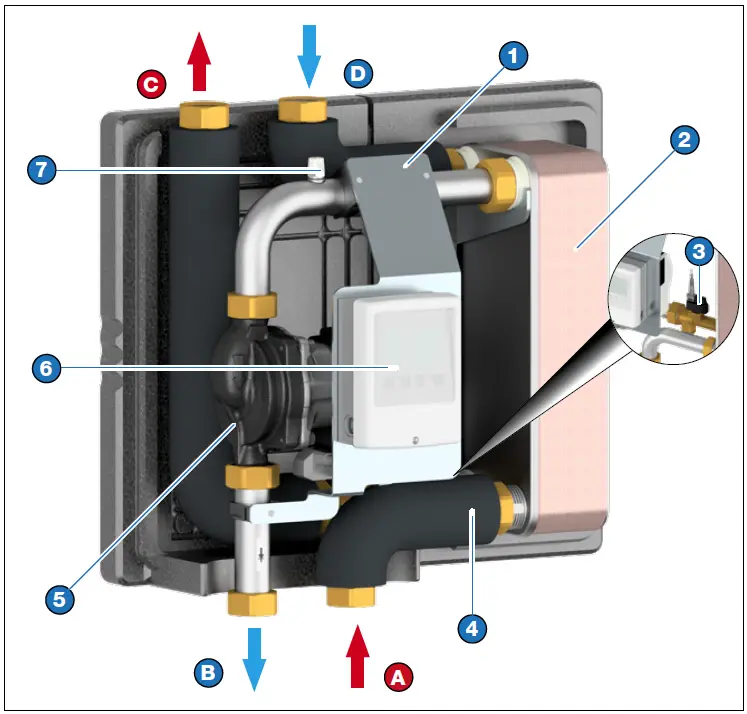 C
D
1
2
7
3
6
5
4
B
A