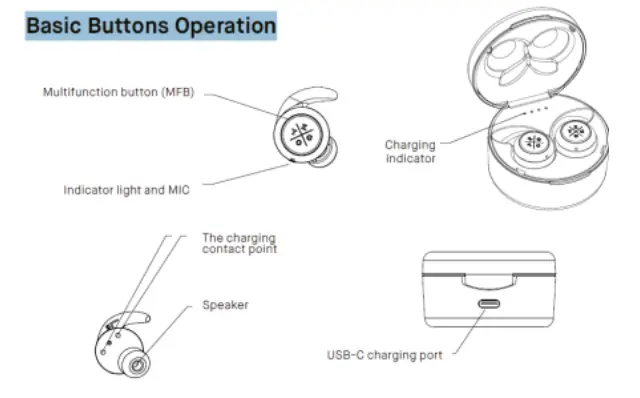 Basic Buttons Operation

Multifunction button (MFB)

Indicator light and MIC

Charging indicator

The charging contact point

Speaker

USB-C charging port