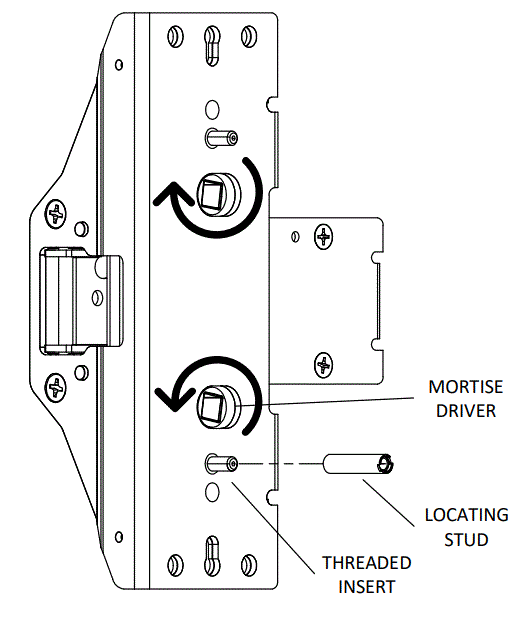 MORTISE DRIVER

LOCATING STUD

THREADED INSERT