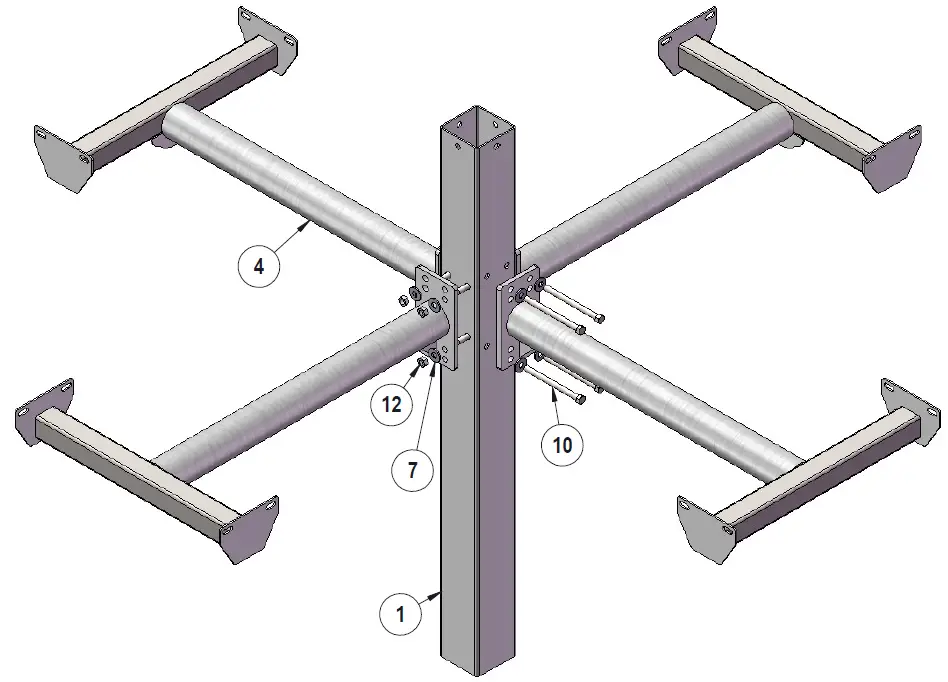 4

12

7

10

1