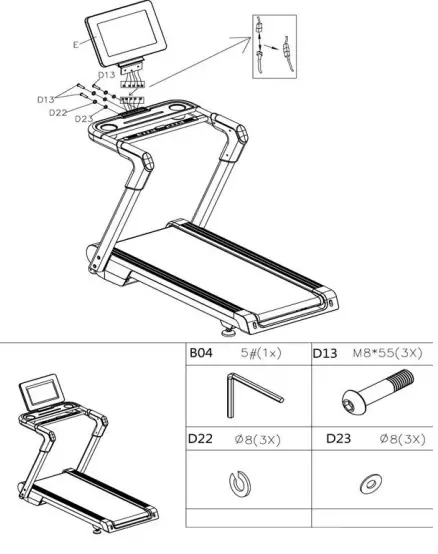 E

D13

D13

D22

D23

| B04 5#(1x) | D13 M8*55(3X) |
|---|---|
| | |
| D22 Ø8(3X) | D23 Ø8(3X) |
| | |