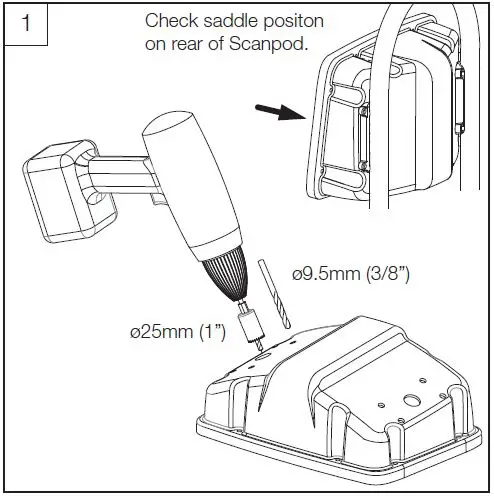 1

Check saddle positon on rear of Scanpod.

ø9.5mm (3/8”)

ø25mm (1”)