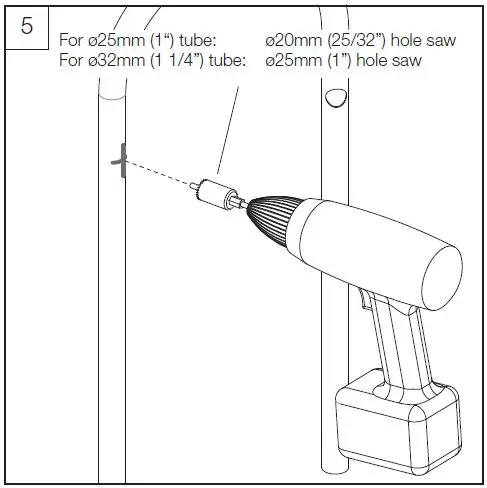 5

For ø25mm (1“) tube: ø20mm (25/32”) hole saw
For ø32mm (1 1/4”) tube: ø25mm (1”) hole saw