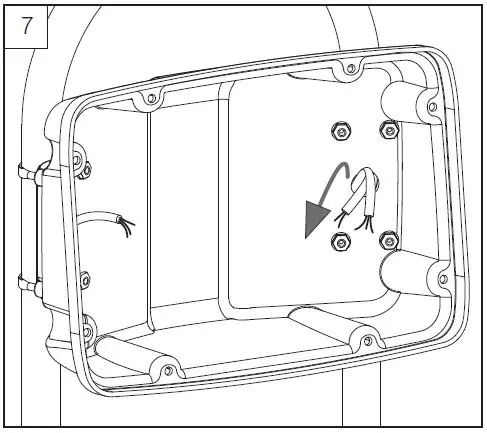 7