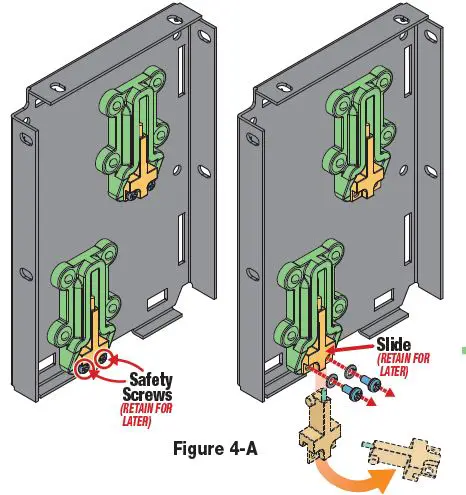 Safety Screws
(RETAIN FOR LATER)

Slide
(RETAIN FOR LATER)

Figure 4-A