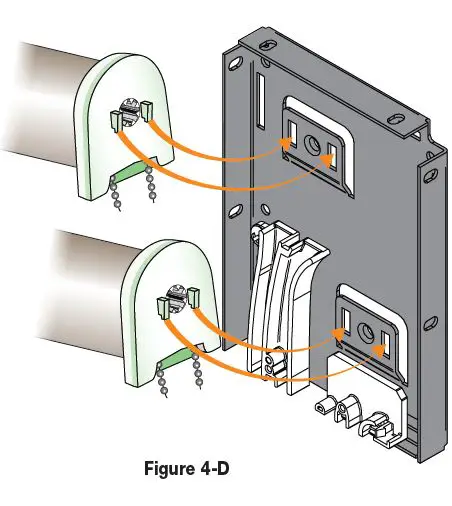 Figure 4-D