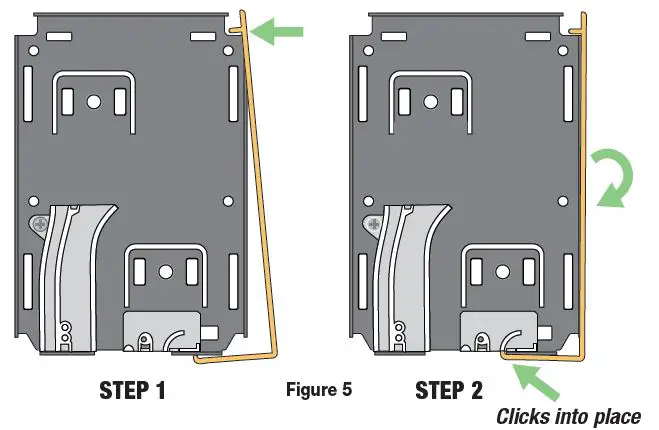 STEP 1

Figure 5

STEP 2

Clicks into place