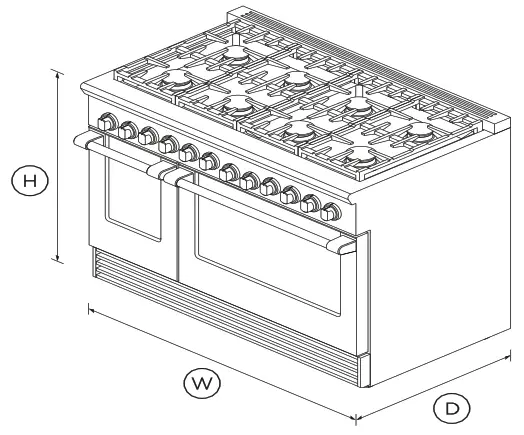 H

W

D