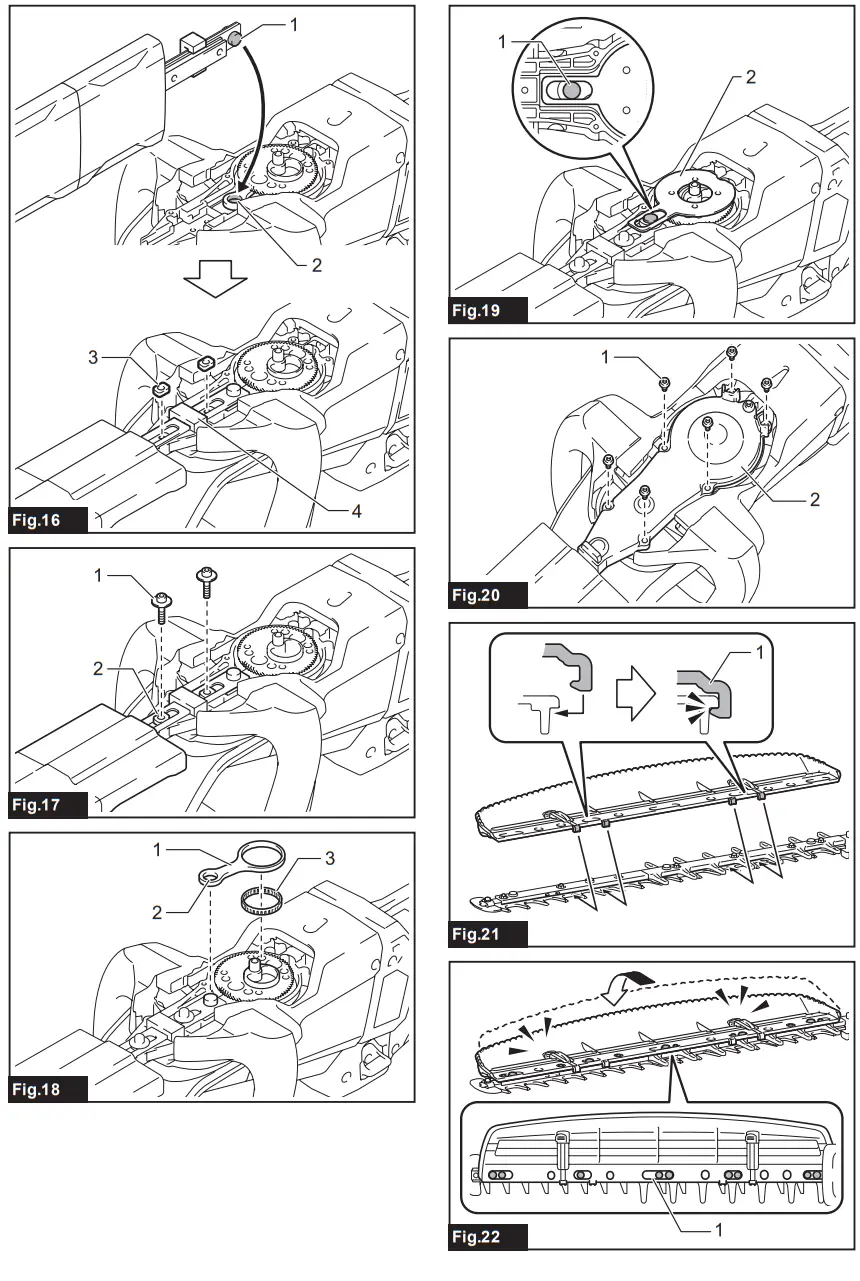 1
2
3
4
Fig.16

1
2
Fig.17

1
2
3
Fig.18

1
2
Fig.19

1
2
Fig.20

1
Fig.21

1
Fig.22