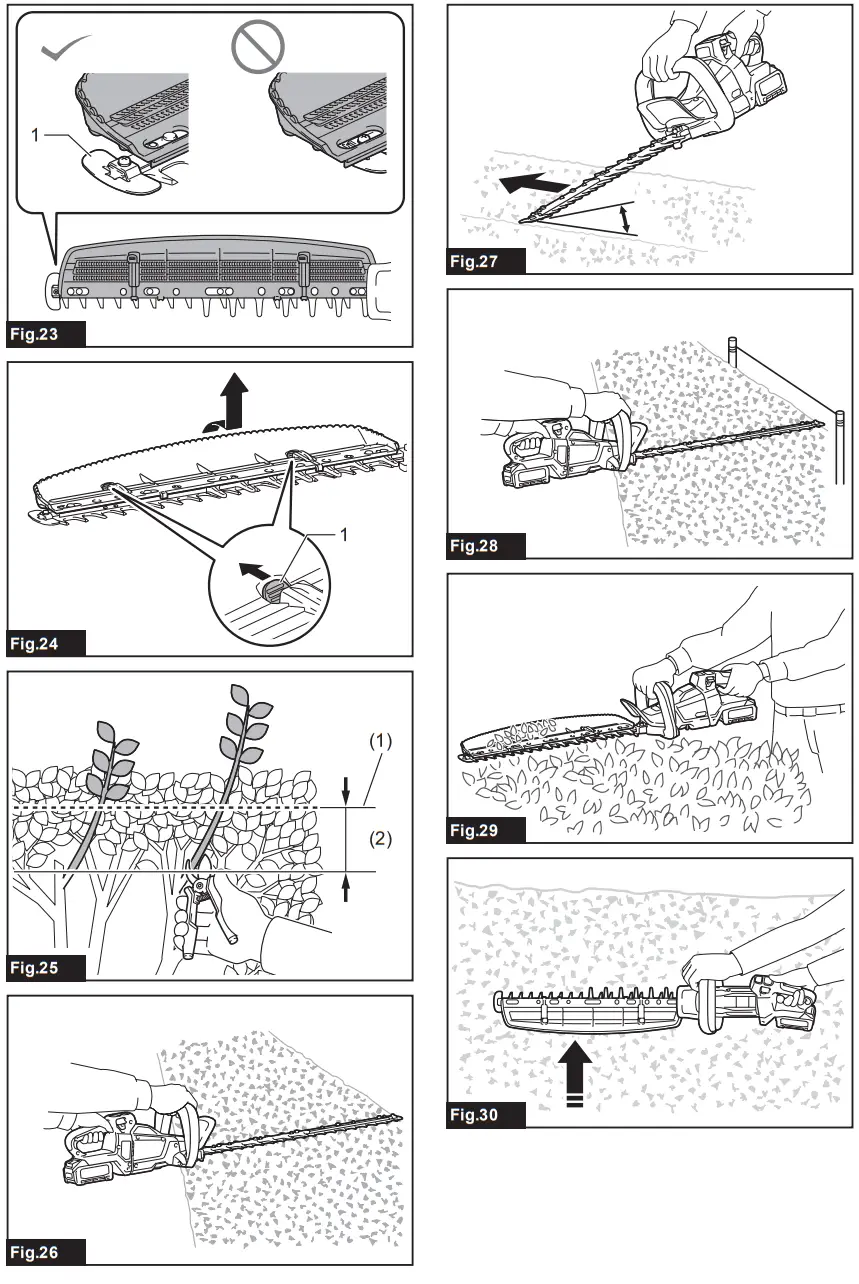 1

Fig.23

1

Fig.24

(1)

(2)

Fig.25

Fig.26

Fig.27

Fig.28

Fig.29

Fig.30