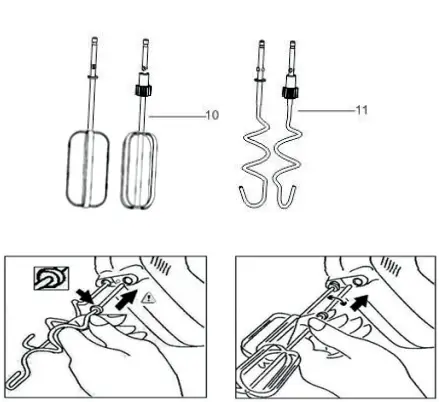 10

11