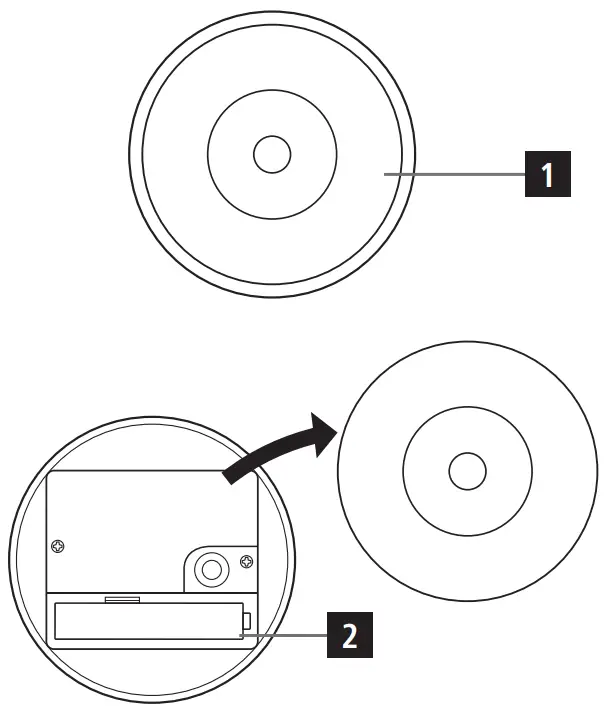 1

2