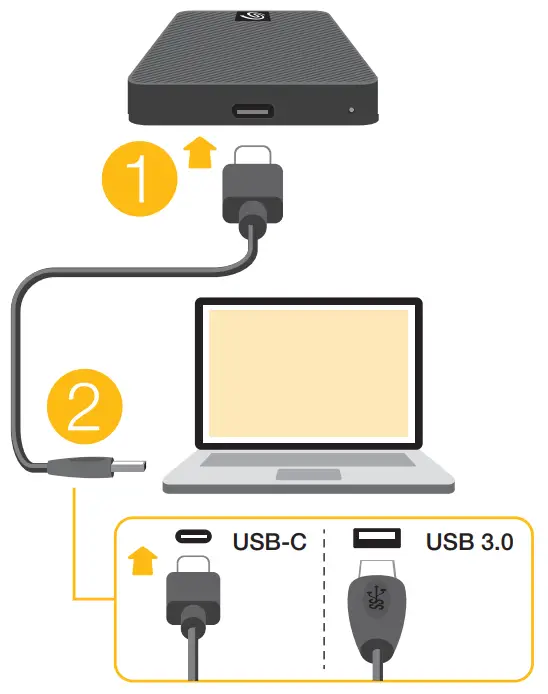 1

2

USB-C

USB 3.0