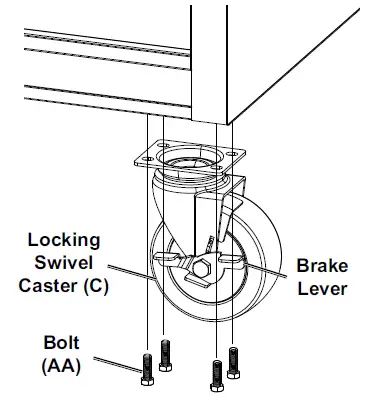 Locking Swivel Caster (C)

Brake Lever

Bolt (AA)