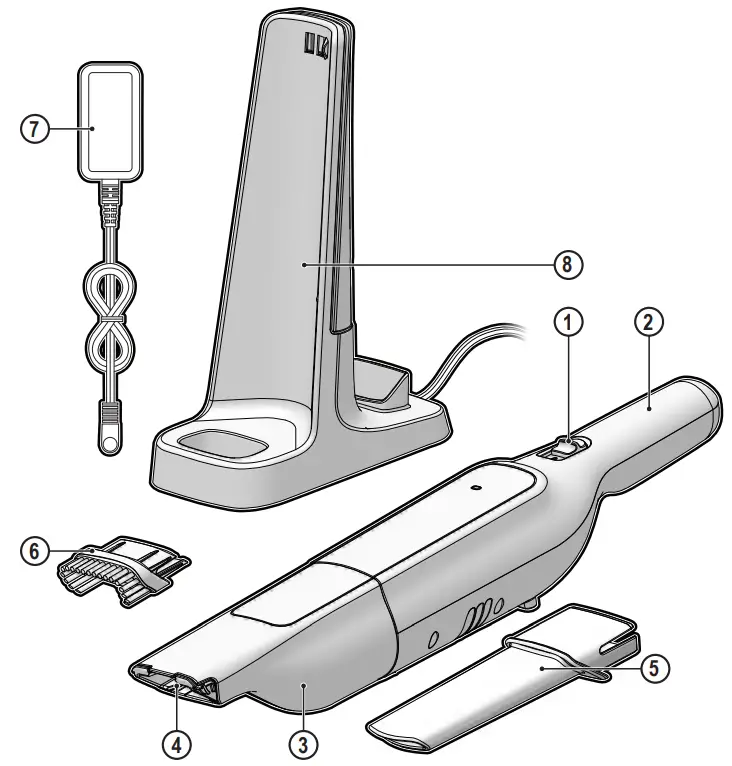 7
8
1
2
6
5
4
3