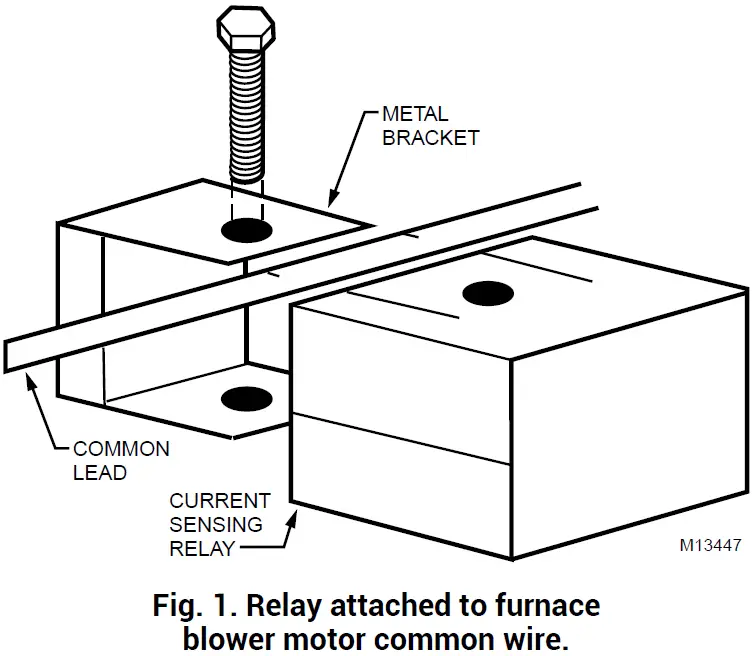 METAL BRACKET

COMMON LEAD

CURRENT SENSING RELAY

M13447

Fig. 1. Relay attached to furnace blower motor common wire.