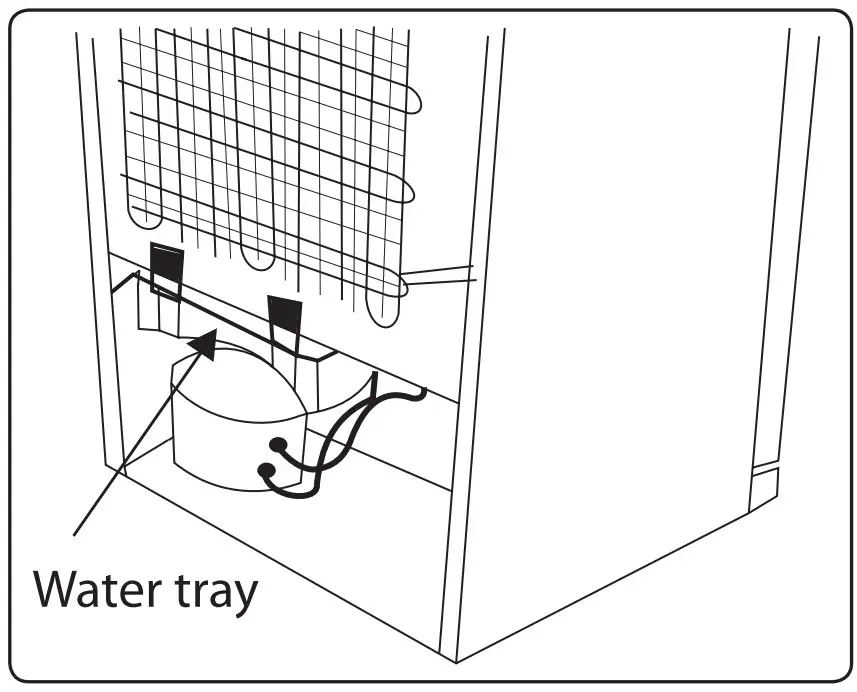 Water tray