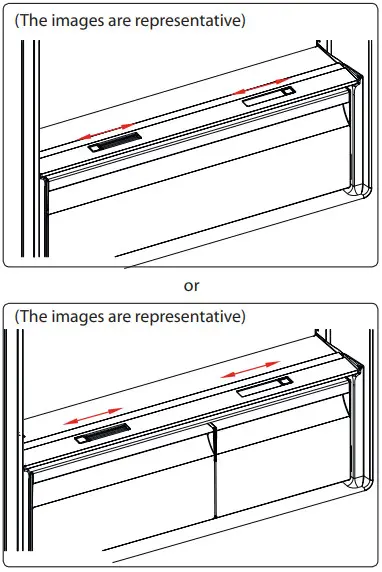 (The images are representative)

or

(The images are representative)