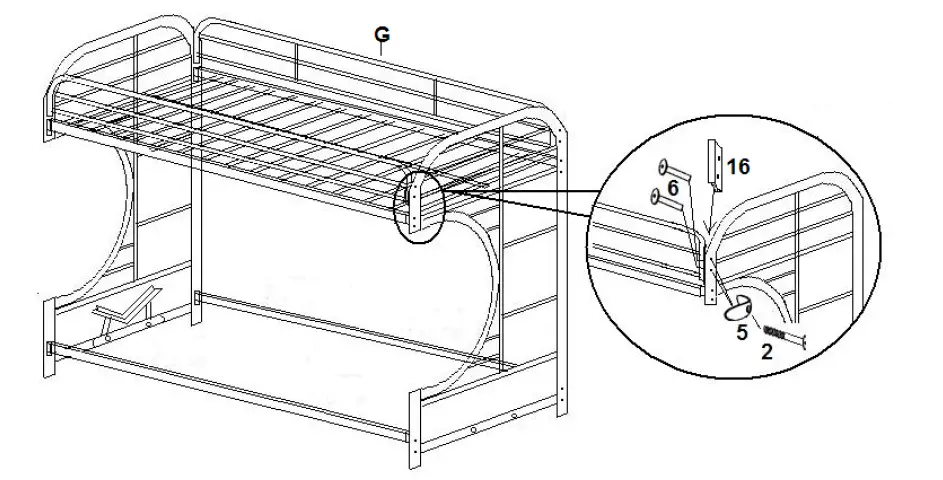 G
16
6
5
2