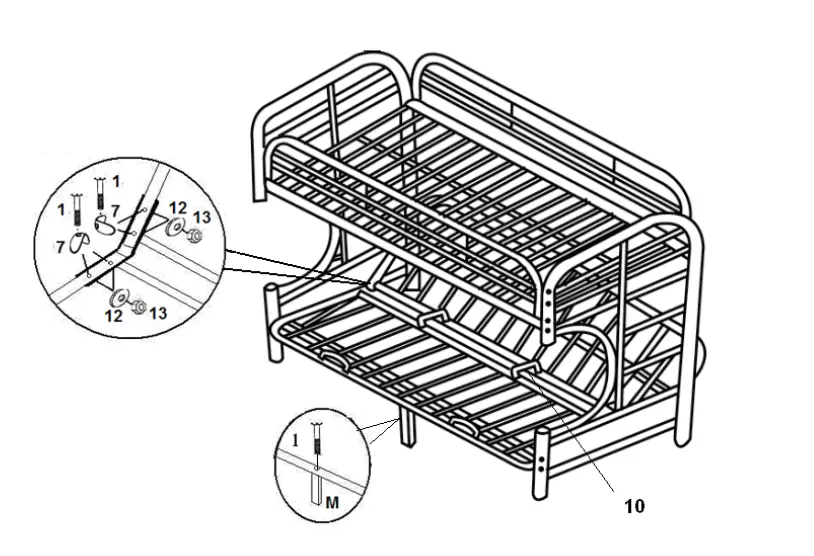 1
1
7
12
13
7
12
13
1
M
10