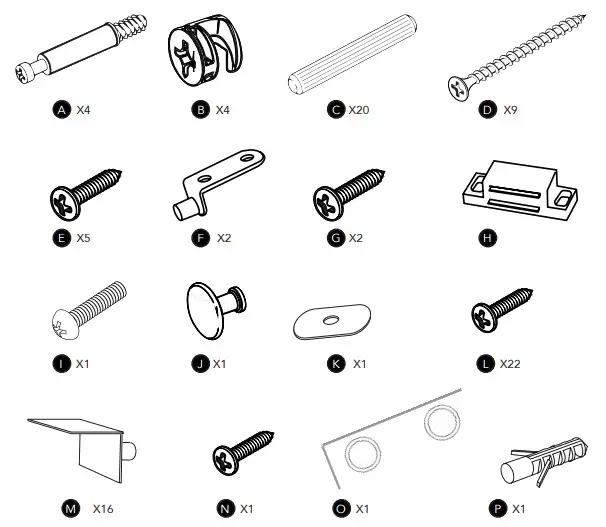 A X4
B X4
C X20
D X9

E X5
F X2
G X2
H

I X1
J X1
K X1
L X22

M X16
N X1
O X1
P X1